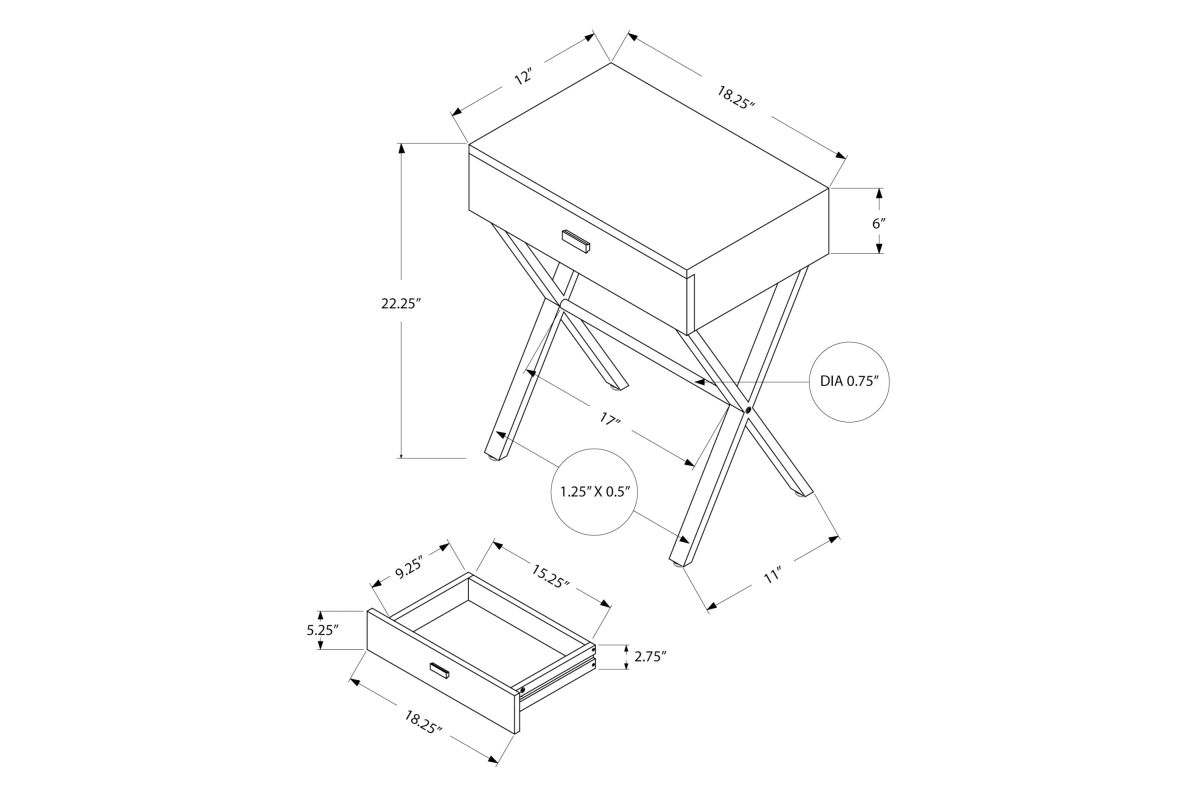 12″
18.25″
6″
22.25″
DIA 0.75″
17″
1.25″ X 0.5″
11″
9.25″
15.25″
5.25″
2.75″
18.25″