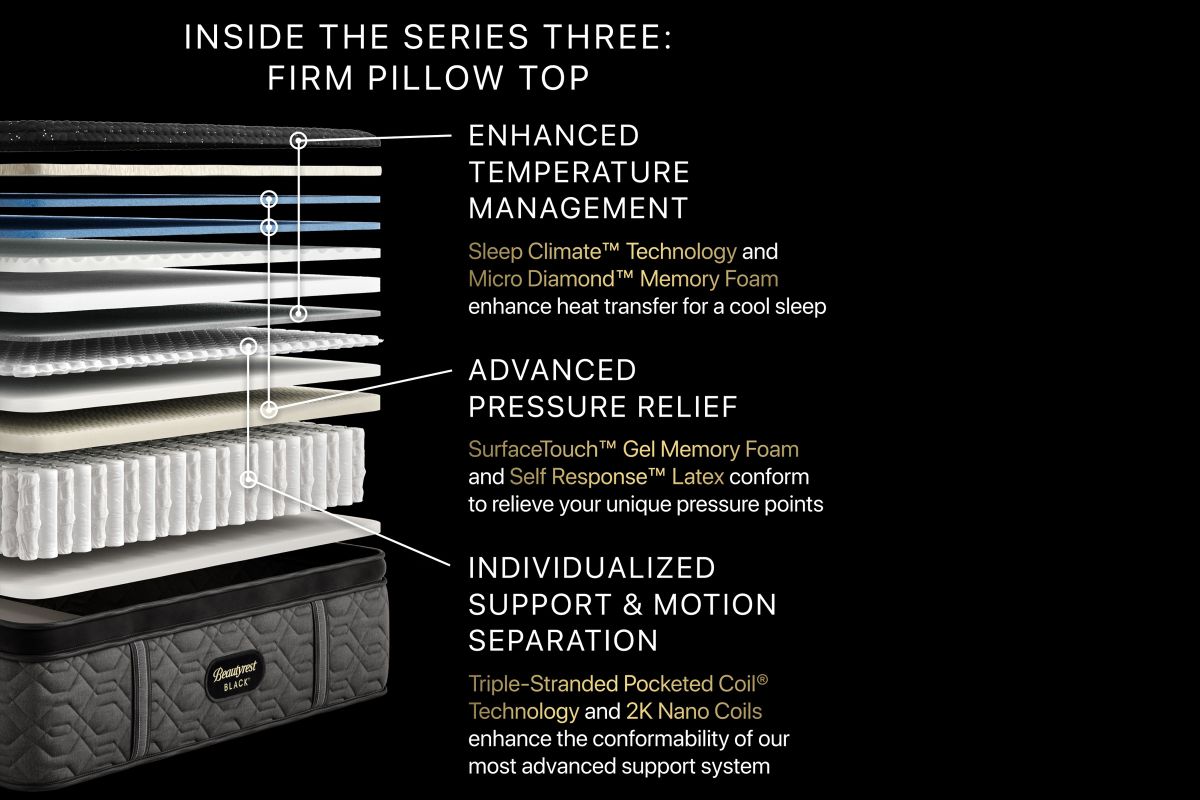 INSIDE THE SERIES THREE: FIRM PILLOW TOP

ENHANCED TEMPERATURE MANAGEMENT

Sleep Climate™ Technology and Micro Diamond™ Memory Foam enhance heat transfer for a cool sleep

ADVANCED PRESSURE RELIEF

SurfaceTouch™ Gel Memory Foam and Self Response™ Latex conform to relieve your unique pressure points

INDIVIDUALIZED SUPPORT & MOTION SEPARATION

Triple-Stranded Pocketed Coil® Technology and 2K Nano Coils enhance the conformability of our most advanced support system

Beautyrest BLACK