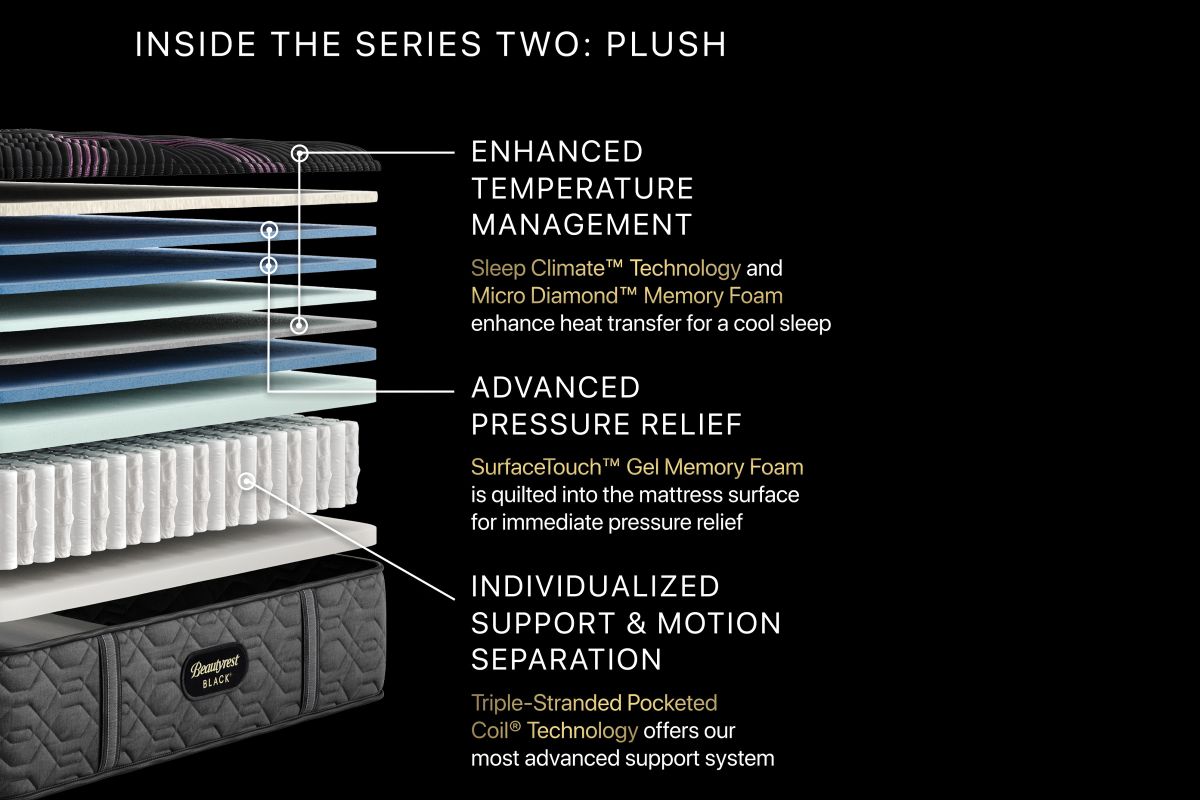 INSIDE THE SERIES TWO: PLUSH

ENHANCED TEMPERATURE MANAGEMENT

Sleep Climate™ Technology and Micro Diamond™ Memory Foam enhance heat transfer for a cool sleep

ADVANCED PRESSURE RELIEF

SurfaceTouch™ Gel Memory Foam is quilted into the mattress surface for immediate pressure relief

INDIVIDUALIZED SUPPORT & MOTION SEPARATION

Triple-Stranded Pocketed Coil® Technology offers our most advanced support system

Beautyrest BLACK