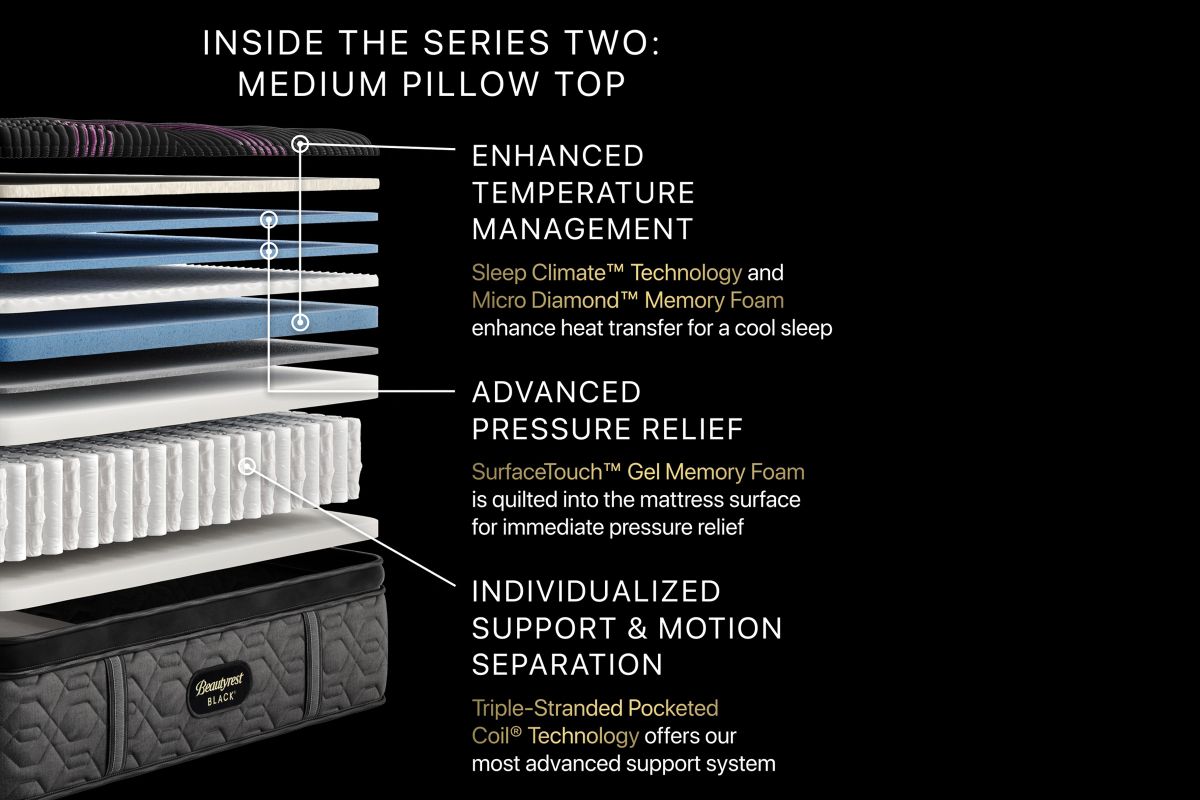 INSIDE THE SERIES TWO:
MEDIUM PILLOW TOP

ENHANCED
TEMPERATURE
MANAGEMENT

Sleep Climate™ Technology and Micro Diamond™ Memory Foam enhance heat transfer for a cool sleep

ADVANCED
PRESSURE RELIEF

SurfaceTouch™ Gel Memory Foam is quilted into the mattress surface for immediate pressure relief

INDIVIDUALIZED
SUPPORT & MOTION
SEPARATION

Triple-Stranded Pocketed Coil® Technology offers our most advanced support system

Beautyrest
BLACK